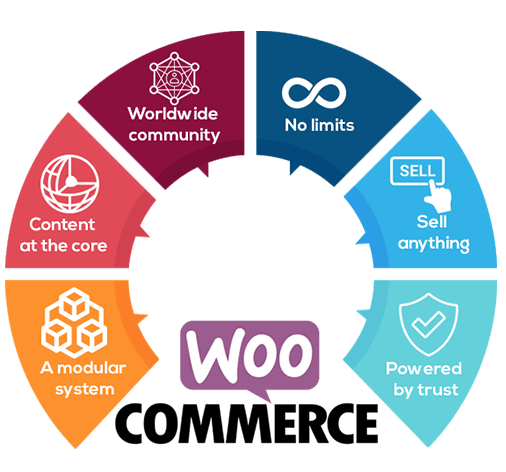 Worldwide community

No limits

SELL

Sell anything

Powered by trust

Content at the core

A modular system

WOO
COMMERCE